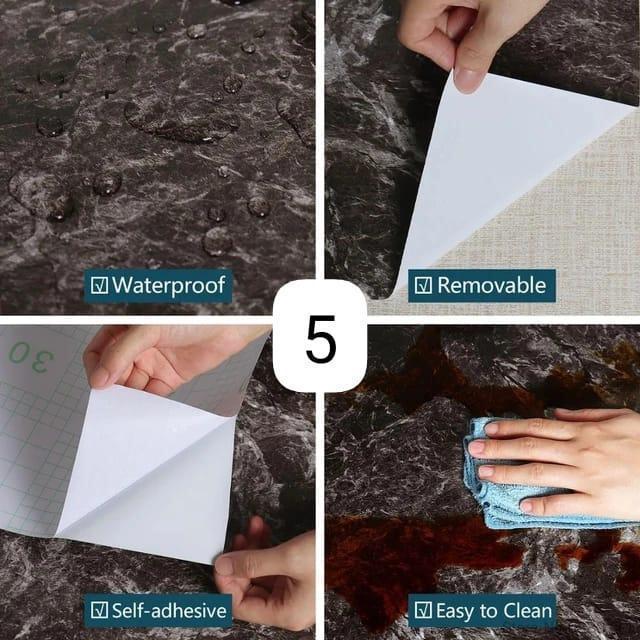 ☑ Waterproof

☑ Removable

5

30

☑ Self-adhesive

☑ Easy to Clean